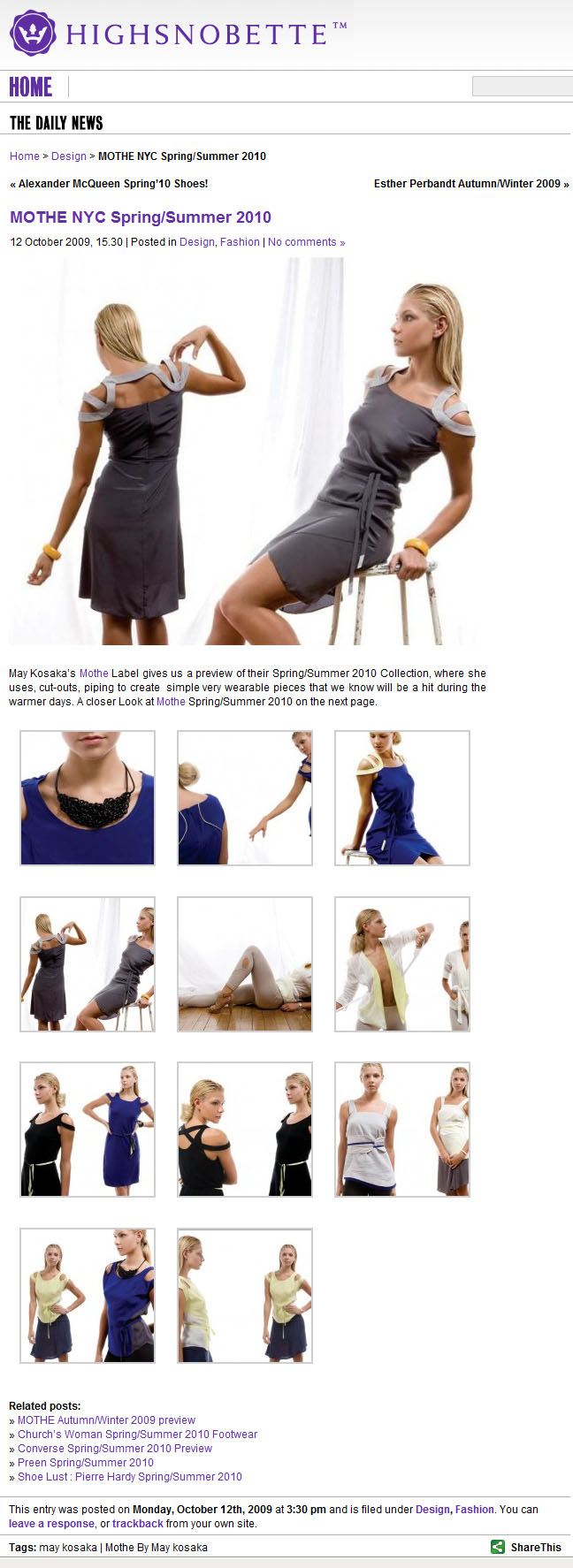 HIGHSNOBETTE™

HOME

THE DAILY NEWS

Home > Design > MOTHE NYC Spring/Summer 2010

« Alexander McQueen Spring'10 Shoes!

Esther Perbandt Autumn/Winter 2009 »

MOTHE NYC Spring/Summer 2010

12 October 2009, 15.30 | Posted in Design, Fashion | No comments »

May Kosaka's Mothe Label gives us a preview of their Spring/Summer 2010 Collection, where she uses, cut-outs, piping to create simple very wearable pieces that we know will be a hit during the warmer days. A closer Look at Mothe Spring/Summer 2010 on the next page.

Related posts:
» MOTHE Autumn/Winter 2009 preview
» Church's Woman Spring/Summer 2010 Footwear
» Converse Spring/Summer 2010 Preview
» Preen Spring/Summer 2010
» Shoe Lust : Pierre Hardy Spring/Summer 2010

This entry was posted on Monday, October 12th, 2009 at 3:30 pm and is filed under Design, Fashion. You can leave a response, or trackback from your own site.

Tags: may kosaka | Mothe By May kosaka

ShareThis